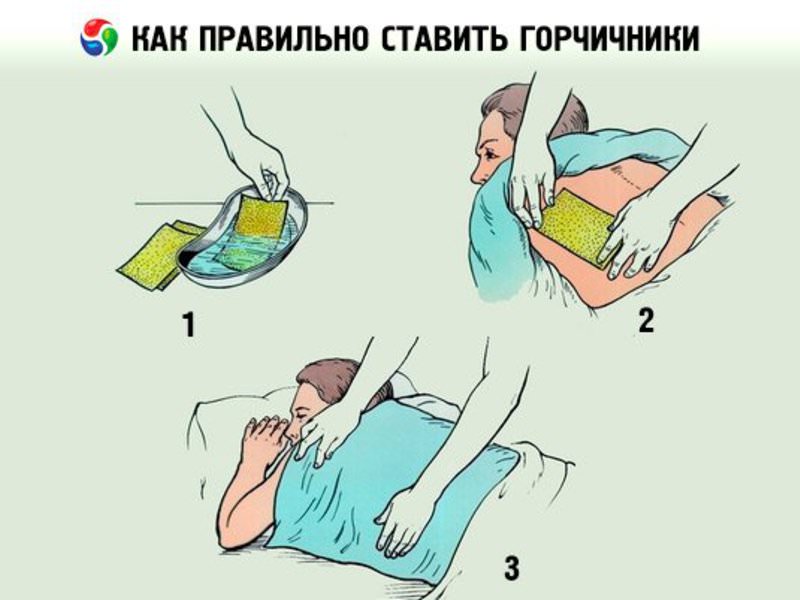 КАК ПРАВИЛЬНО СТАВИТЬ ГОРЧИЧНИКИ

1

2

3